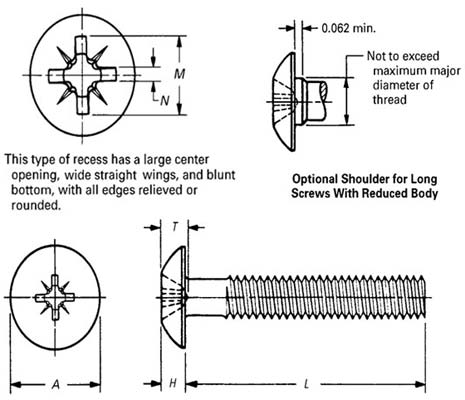 M

N

0.062 min.

Not to exceed maximum major diameter of thread

This type of recess has a large center opening, wide straight wings, and blunt bottom, with all edges relieved or rounded.

Optional Shoulder for Long Screws With Reduced Body

T

A

H

L