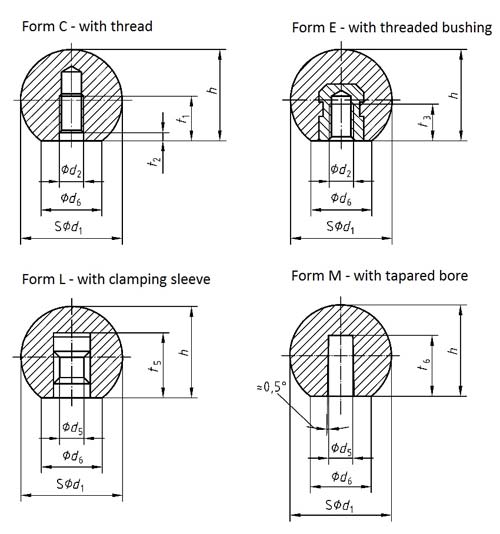 Form C - with thread

$h$

$t_1$

$t_2$

$\phi d_2$

$\phi d_6$

$S\phi d_1$

Form E - with threaded bushing

$h$

$t_3$

$\phi d_2$

$\phi d_6$

$S\phi d_1$

Form L - with clamping sleeve

$h$

$t_5$

$\phi d_5$

$\phi d_6$

$S\phi d_1$

Form M - with tapared bore

$h$

$t_6$

$\approx 0,5°$

$\phi d_5$

$\phi d_6$

$S\phi d_1$