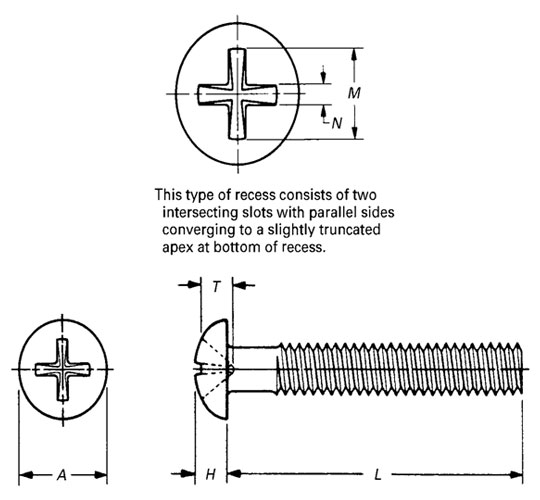 M

N

This type of recess consists of two intersecting slots with parallel sides converging to a slightly truncated apex at bottom of recess.

T

A

H

L